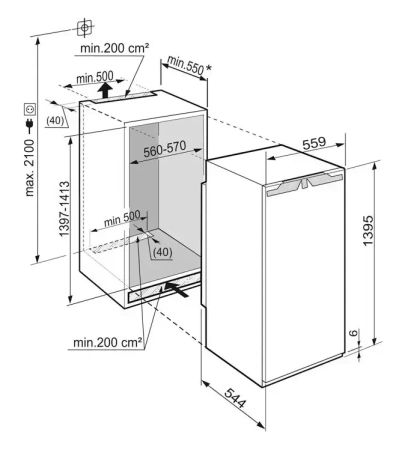 min.200 cm²

min.550*

min.500

(40)

max. 2100

560-570

559

1397-1413

min 500

(40)

1395

6

min.200 cm²

544