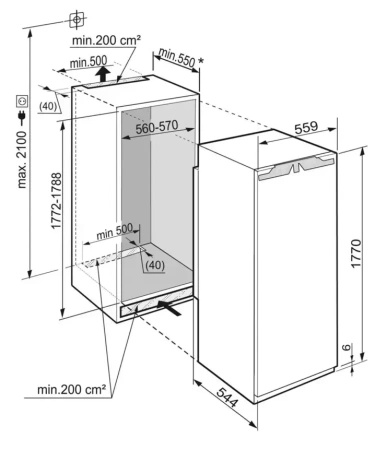 min.200 cm²
min.500
min.550 *
(40)
max. 2100
560-570
559
1772-1788
min 500
(40)
1770
6
min.200 cm²
544