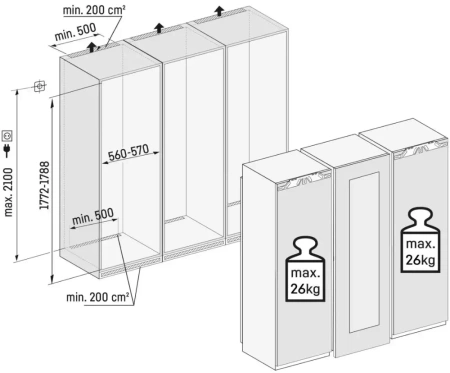 min. 200 cm²
min. 500
max. 2100
1772-1788
560-570
min. 500
min. 200 cm²
max. 26kg
max. 26kg