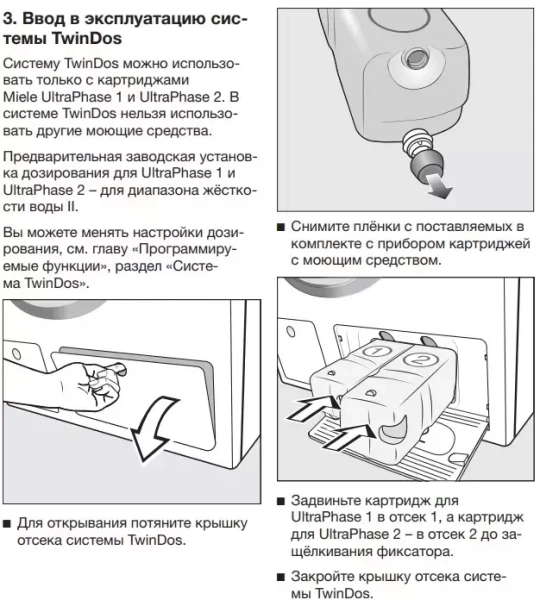 3. Ввод в эксплуатацию системы TwinDos

Систему TwinDos можно использовать только с картриджами Miele UltraPhase 1 и UltraPhase 2. В системе TwinDos нельзя использовать другие моющие средства.

Предварительная заводская установка дозирования для UltraPhase 1 и UltraPhase 2 – для диапазона жёсткости воды II.

Вы можете менять настройки дозирования, см. главу «Программируемые функции», раздел «Система TwinDos».

■ Для открывания потяните крышку отсека системы TwinDos.

■ Снимите плёнки с поставляемых в комплекте с прибором картриджей с моющим средством.

1

2

■ Задвиньте картридж для UltraPhase 1 в отсек 1, а картридж для UltraPhase 2 – в отсек 2 до защёлкивания фиксатора.

■ Закройте крышку отсека системы TwinDos.