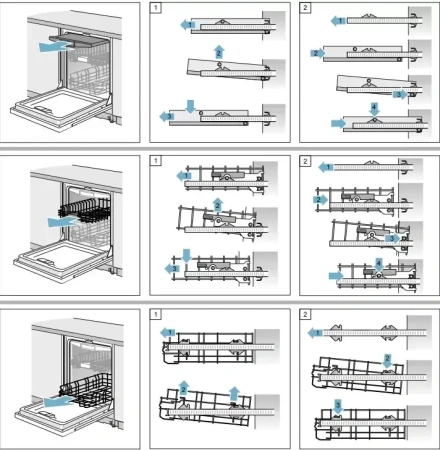 1
1
2
3
2
1
2
3
4
1
1
2
3
2
1
2
3
4
1
1
2
2
1
2
3