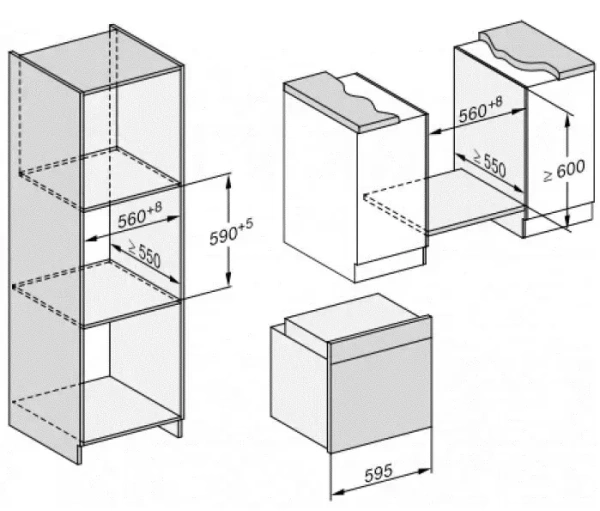 $560^{+8}$

$\geq 550$

$590^{+5}$

$560^{+8}$

$\geq 550$

$\geq 600$

595