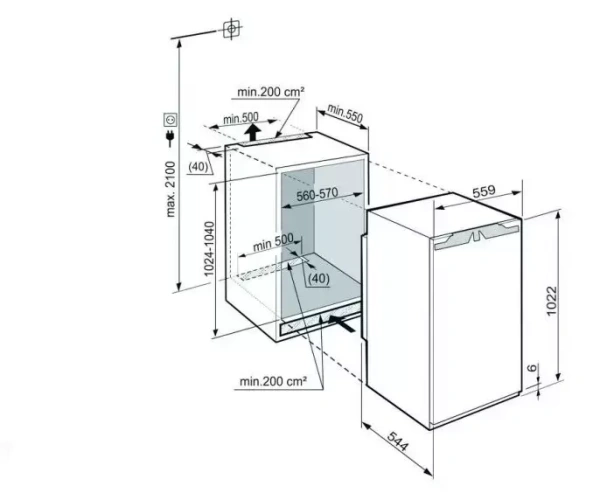 min.200 cm²
min.500
min.550
(40)
max. 2100
560-570
559
1024-1040
min 500
(40)
1022
6
min.200 cm²
544