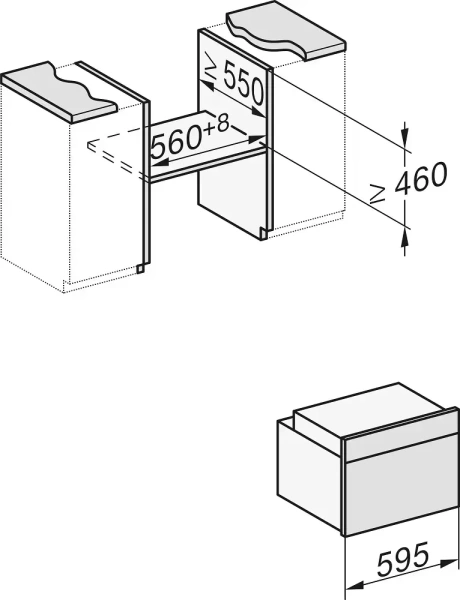 $\geq 550$

$560^{+8}$

$\geq 460$

595