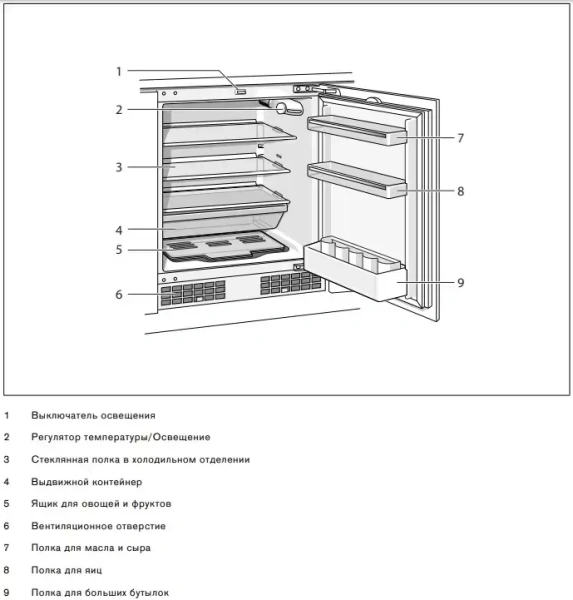 1
2
3
4
5
6
7
8
9

1 Выключатель освещения

2 Регулятор температуры/Освещение

3 Стеклянная полка в холодильном отделении

4 Выдвижной контейнер

5 Ящик для овощей и фруктов

6 Вентиляционное отверстие

7 Полка для масла и сыра

8 Полка для яиц

9 Полка для больших бутылок