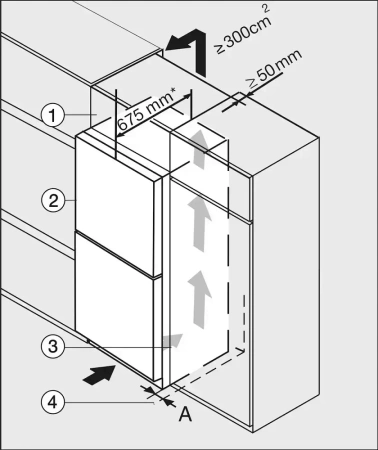 $\geq 300cm^2$

$\geq 50$ mm

675 mm*

1

2

3

4

A