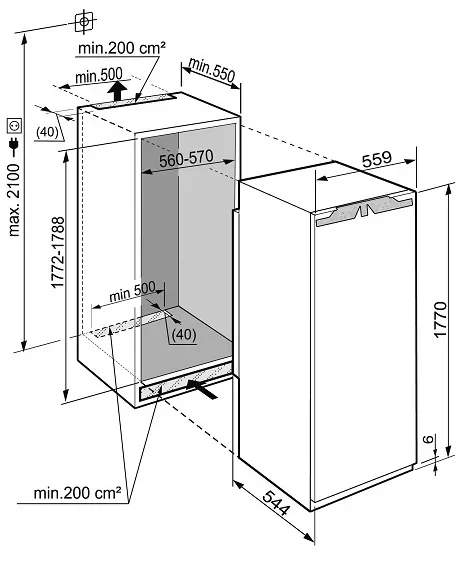 min.200 cm²
min.500
min.550
(40)
max. 2100
560-570
559
1772-1788
min 500
(40)
1770
6
min.200 cm²
544