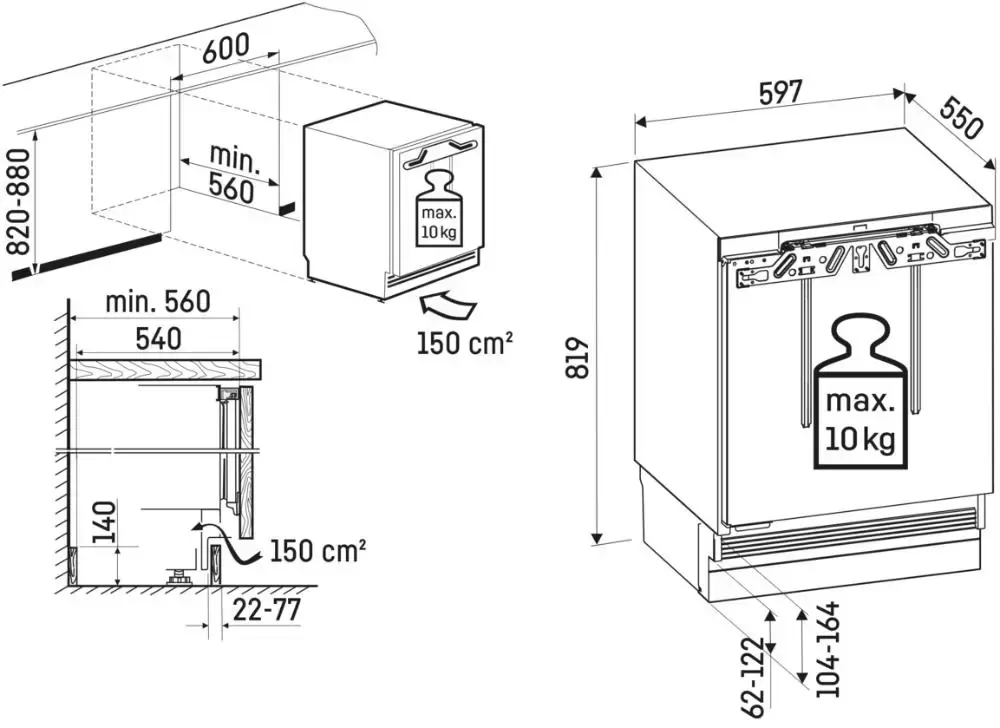 600

820-880

min.
560

max.
10 kg

150 cm²

min. 560

540

140

150 cm²

22-77

597

550

819

max.
10 kg

62-122

104-164