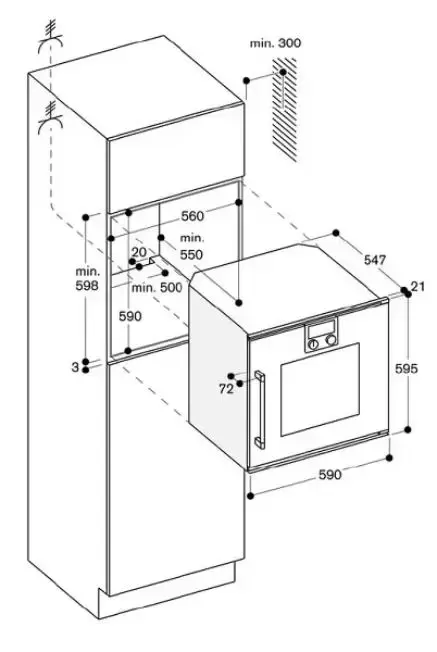 min. 300

560

min. 550

20

min. 598

min. 500

590

3

547

21

595

72

590