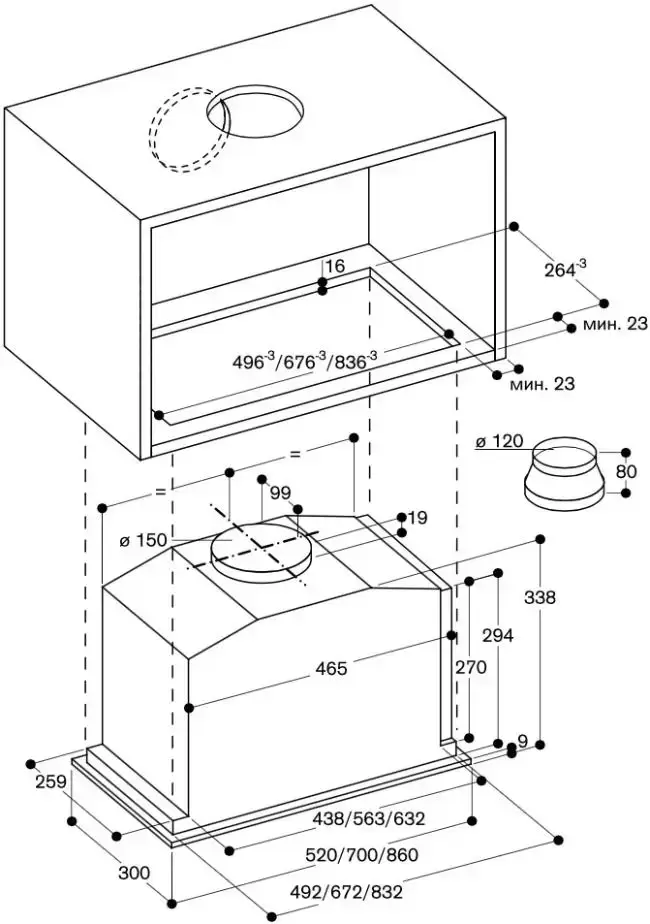 16
$264^{-3}$
мин. 23
$496^{-3}/676^{-3}/836^{-3}$
мин. 23
=
=
ø 120
80
99
19
ø 150
338
294
270
465
9
259
438/563/632
520/700/860
300
492/672/832