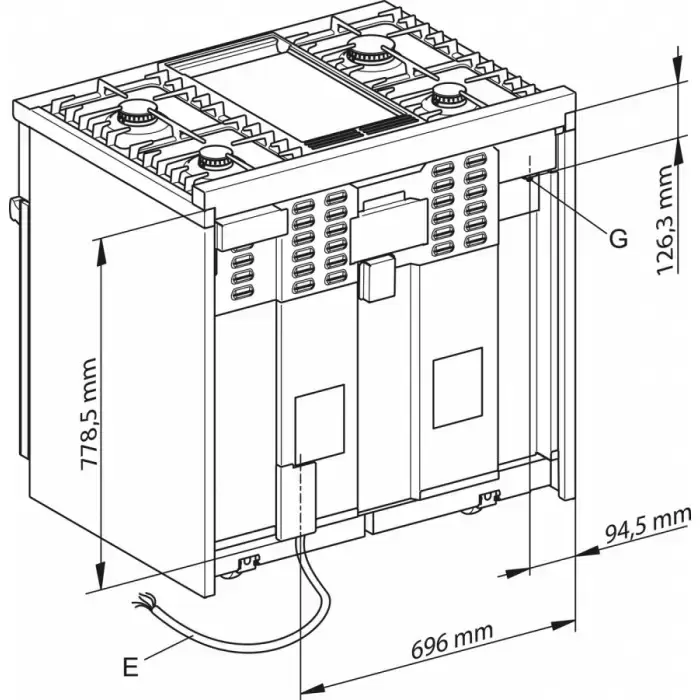 126,3 mm
G
778,5 mm
94,5 mm
696 mm
E