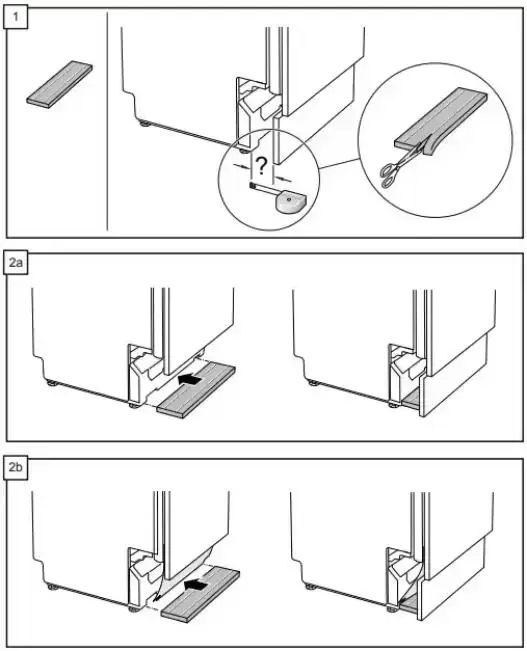 1

?

2a

2b