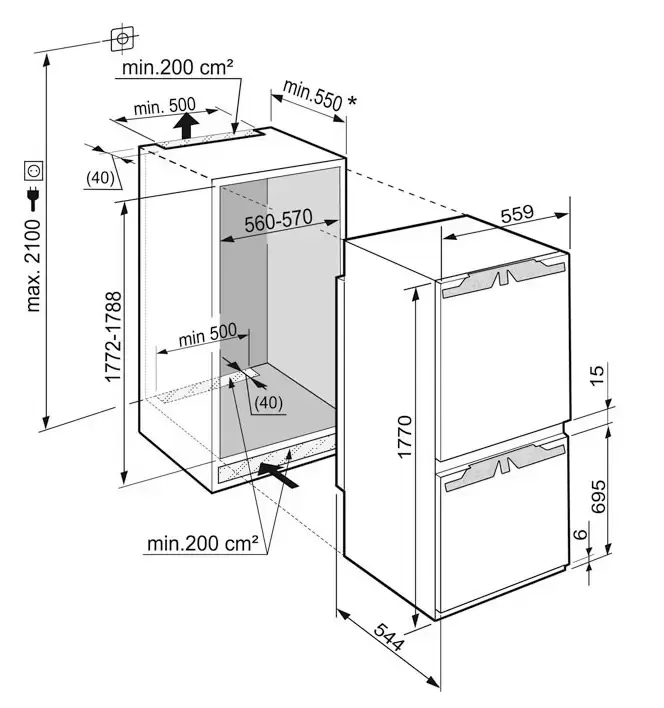 min.200 cm²

min. 500

min.550 *

(40)

max. 2100

560-570

559

1772-1788

min 500

(40)

1770

15

695

6

min.200 cm²

544