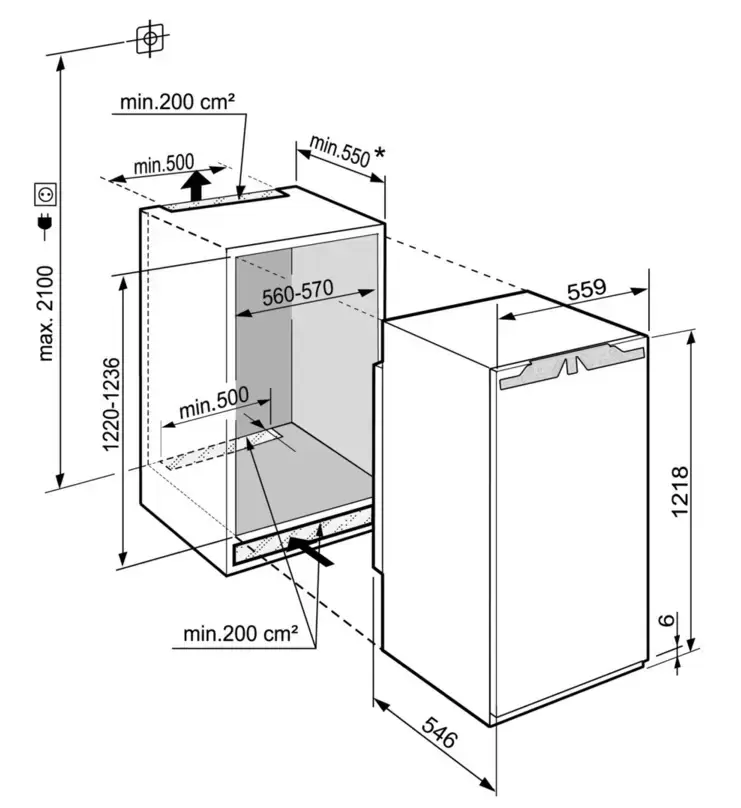 min.200 cm²
min.500
min.550 *
max. 2100
560-570
559
1220-1236
min.500
1218
6
min.200 cm²
546