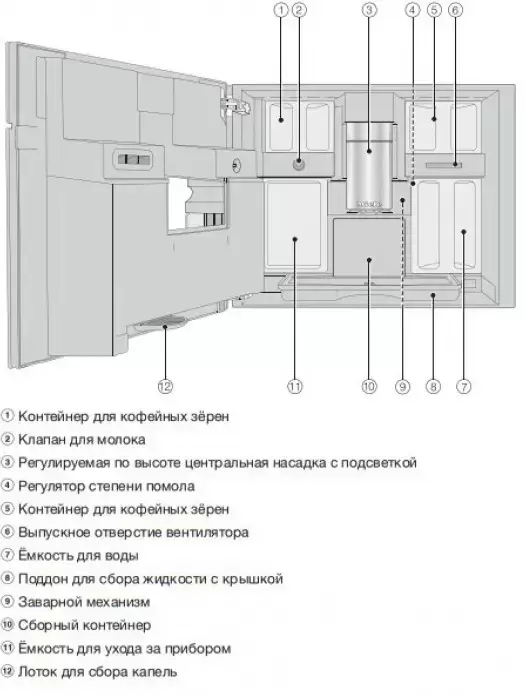 ① ② ③ ④ ⑤ ⑥

Miele

⑫ ⑪ ⑩ ⑨ ⑧ ⑦

① Контейнер для кофейных зёрен
② Клапан для молока
③ Регулируемая по высоте центральная насадка с подсветкой
④ Регулятор степени помола
⑤ Контейнер для кофейных зёрен
⑥ Выпускное отверстие вентилятора
⑦ Ёмкость для воды
⑧ Поддон для сбора жидкости с крышкой
⑨ Заварной механизм
⑩ Сборный контейнер
⑪ Ёмкость для ухода за прибором
⑫ Лоток для сбора капель